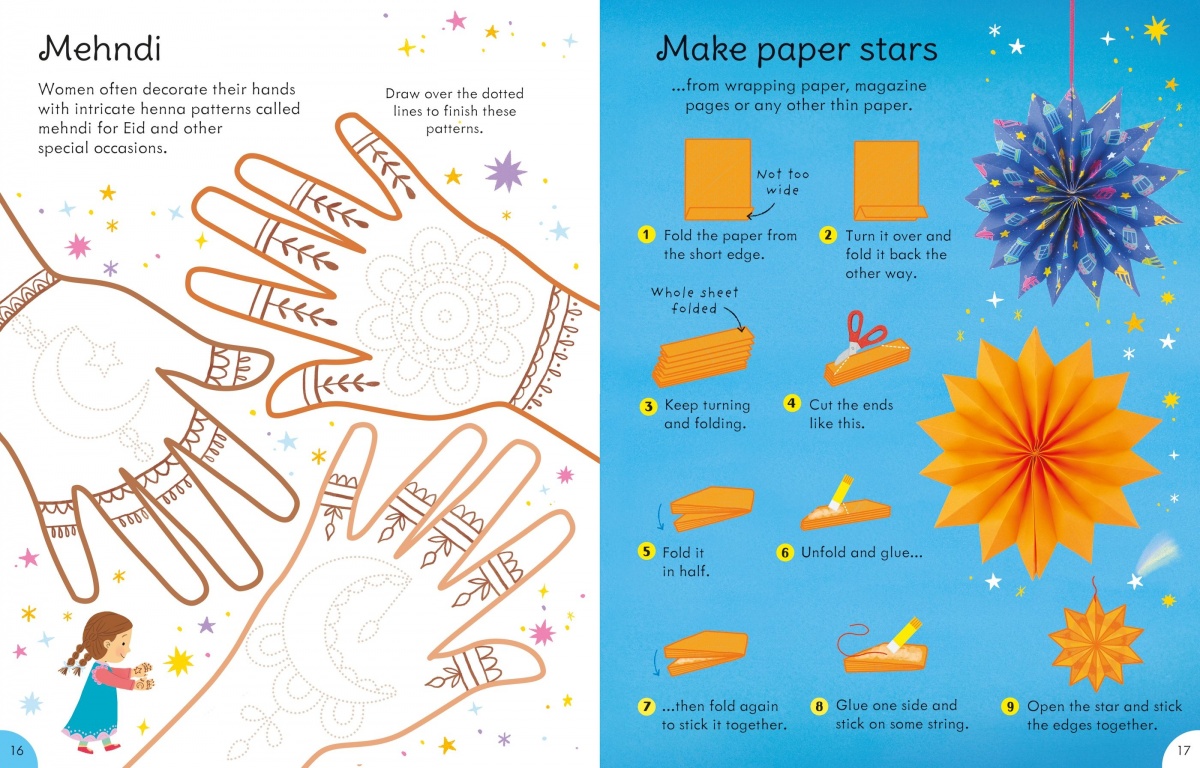 Mehndi

Women often decorate their hands with intricate henna patterns called mehndi for Eid and other special occasions.

Draw over the dotted lines to finish these patterns.

16

Make paper stars

...from wrapping paper, magazine pages or any other thin paper.

Not too wide

1 Fold the paper from the short edge.

2 Turn it over and fold it back the other way.

Whole sheet folded

3 Keep turning and folding.

4 Cut the ends like this.

5 Fold it in half.

6 Unfold and glue...

7 ...then fold again to stick it together.

8 Glue one side and stick on some string.

9 Open the star and stick the edges together.

17